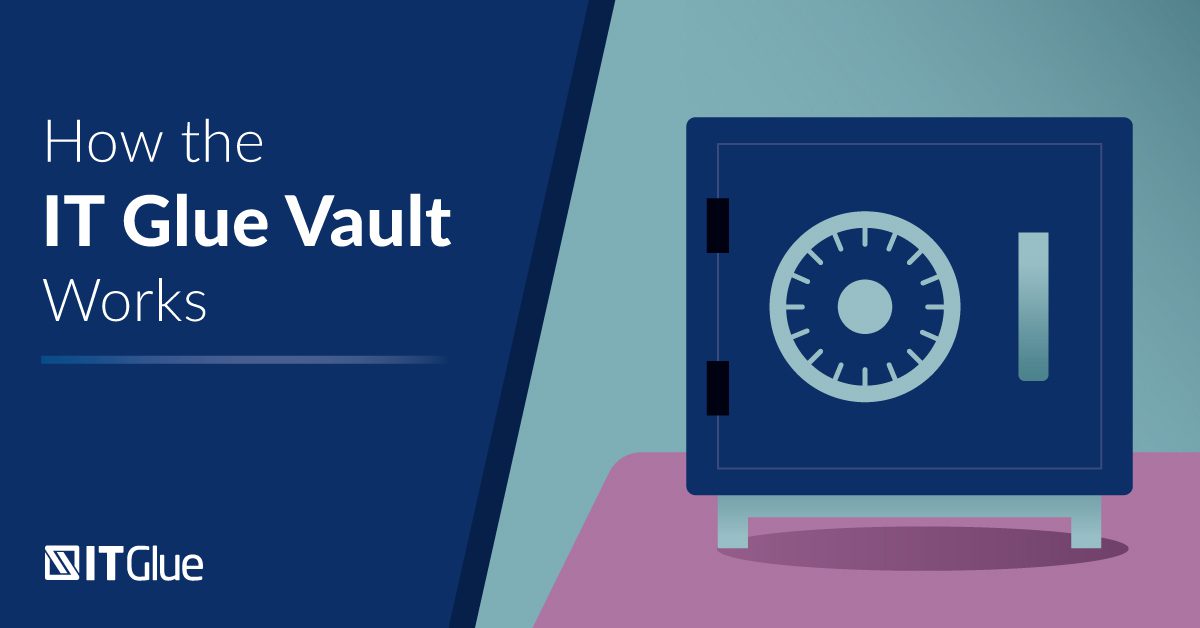 How the
IT Glue Vault
Works

ITGlue