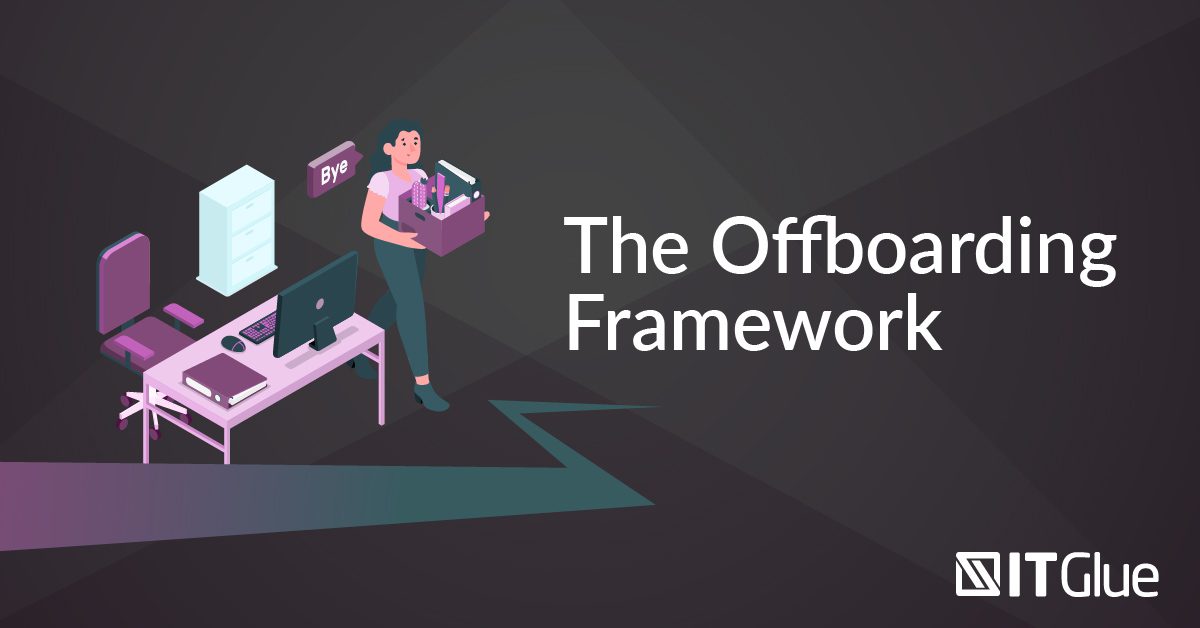 Bye

The Offboarding Framework

ITGlue